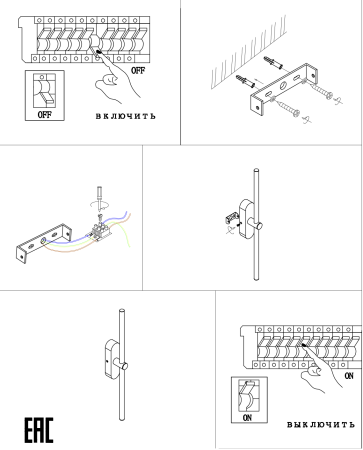 OFF

OFF

ВКЛЮЧИТЬ

EAC

ON

ON

ВЫКЛЮЧИТЬ