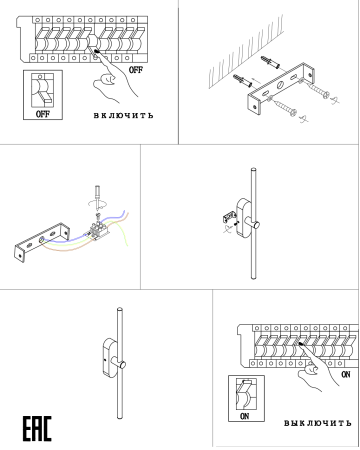 OFF

OFF

ВКЛЮЧИТЬ

EAC

ON

ON

ВЫКЛЮЧИТЬ