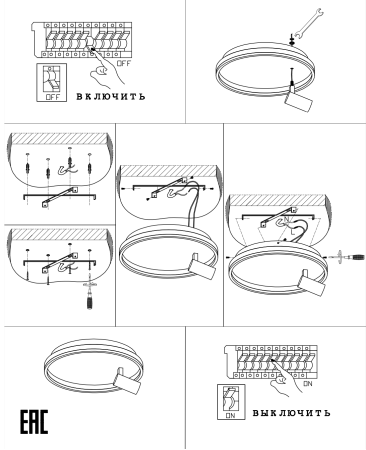 OFF
OFF
ВКЛЮЧИТЬ

N
L

EAC

ON
ON
ВЫКЛЮЧИТЬ