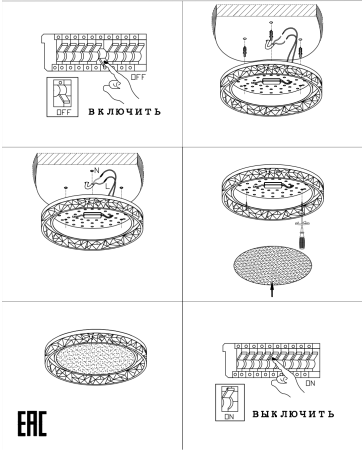 OFF
OFF
ВКЛЮЧИТЬ

N
L

EAC

ON
ON
ВЫКЛЮЧИТЬ