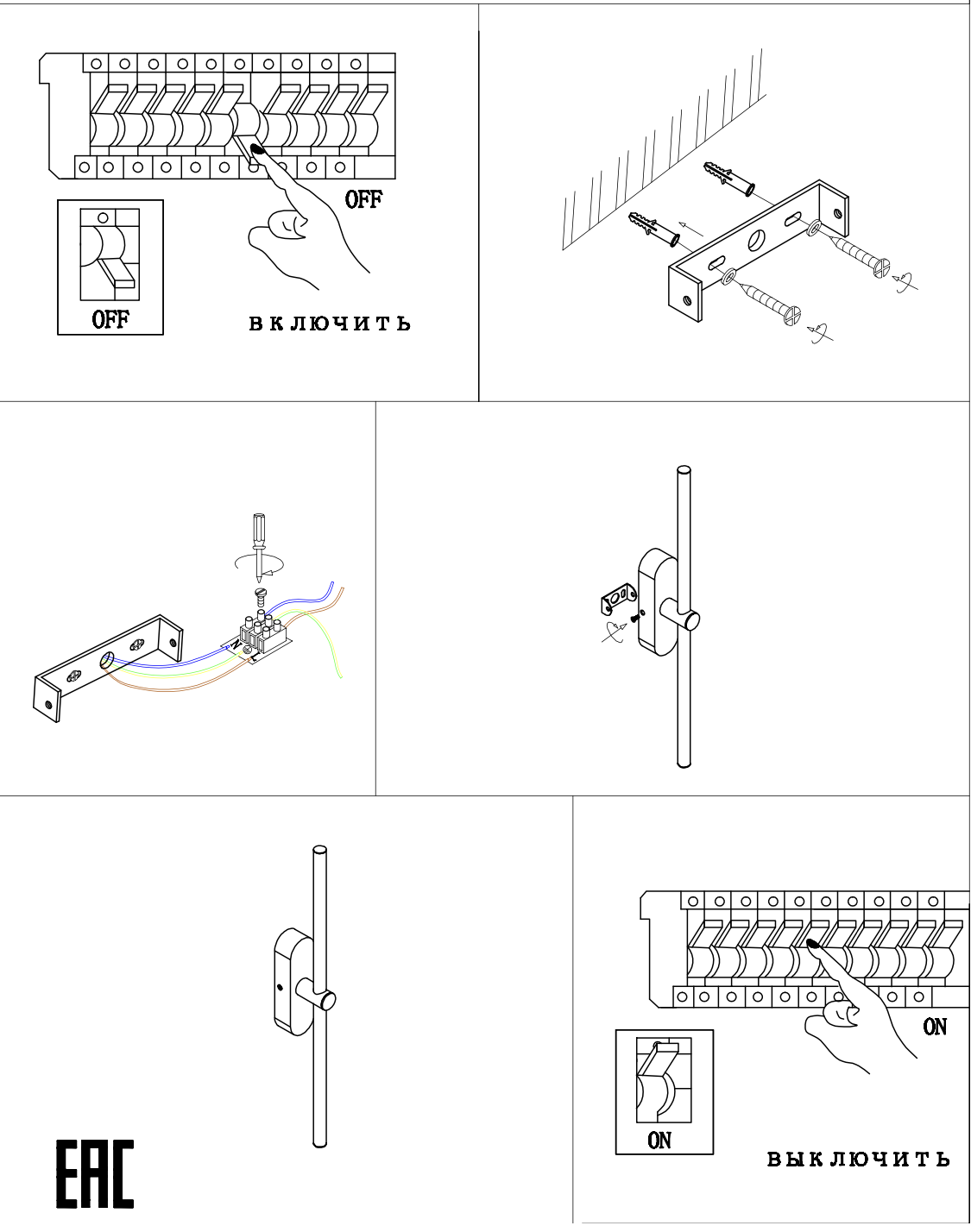 OFF

OFF

ВКЛЮЧИТЬ

N

L

EAC

ON

ON

ВЫКЛЮЧИТЬ