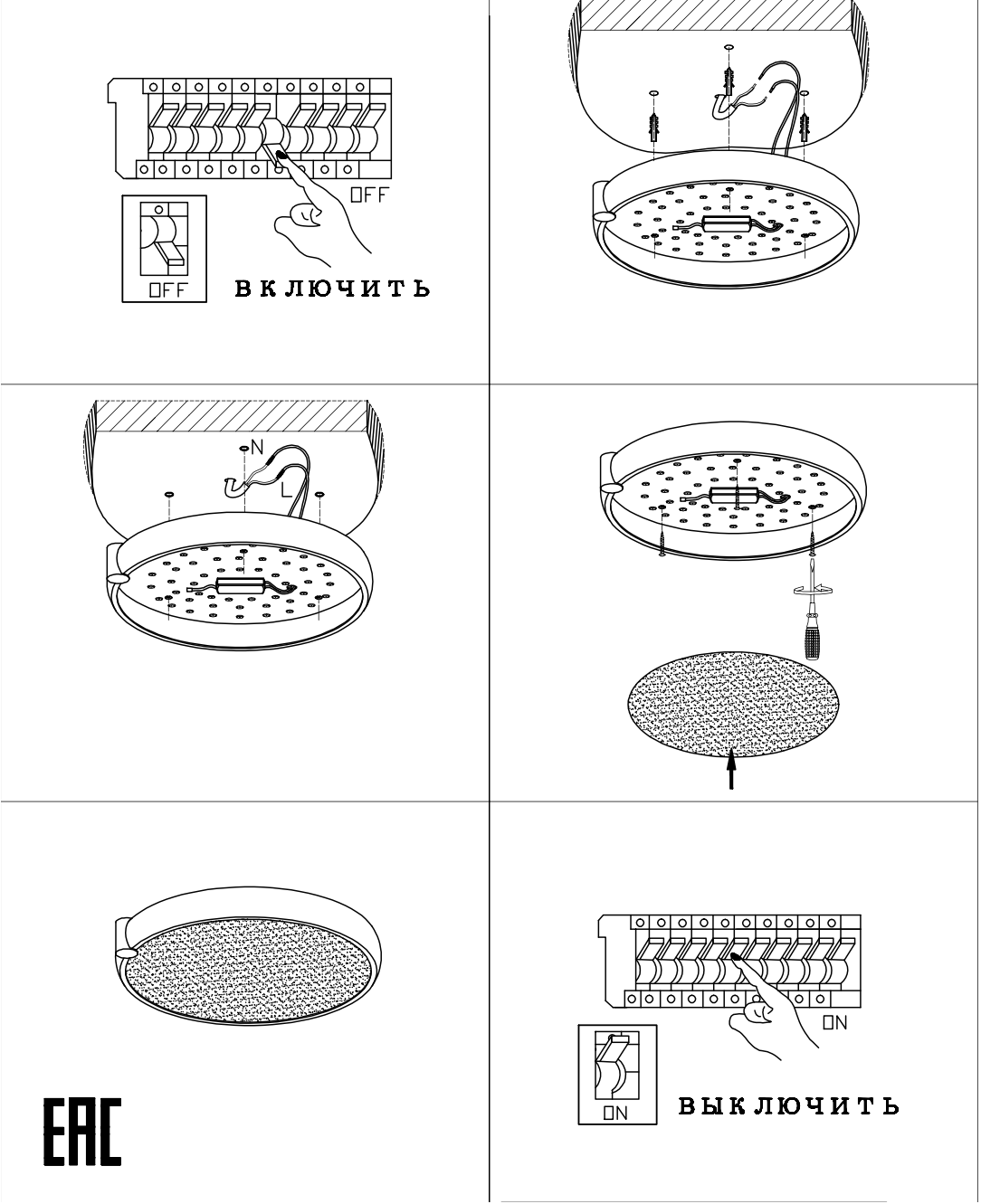 OFF

OFF

ВКЛЮЧИТЬ

N

L

EAC

ON

ON

ВЫКЛЮЧИТЬ